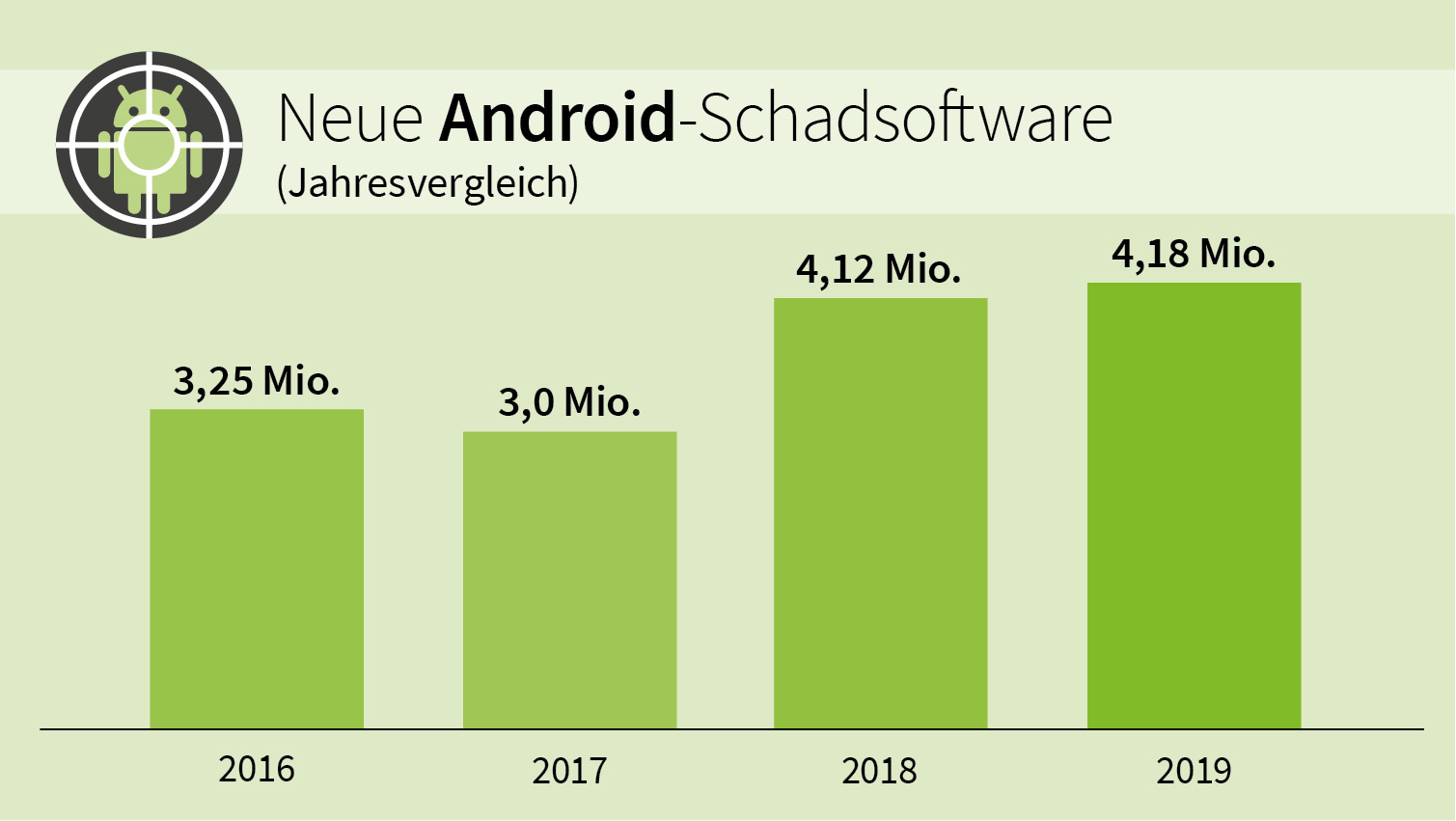 Neue Android-Schadsoftware
(Jahresvergleich)

3,25 Mio.
3,0 Mio.
4,12 Mio.
4,18 Mio.

2016
2017
2018
2019