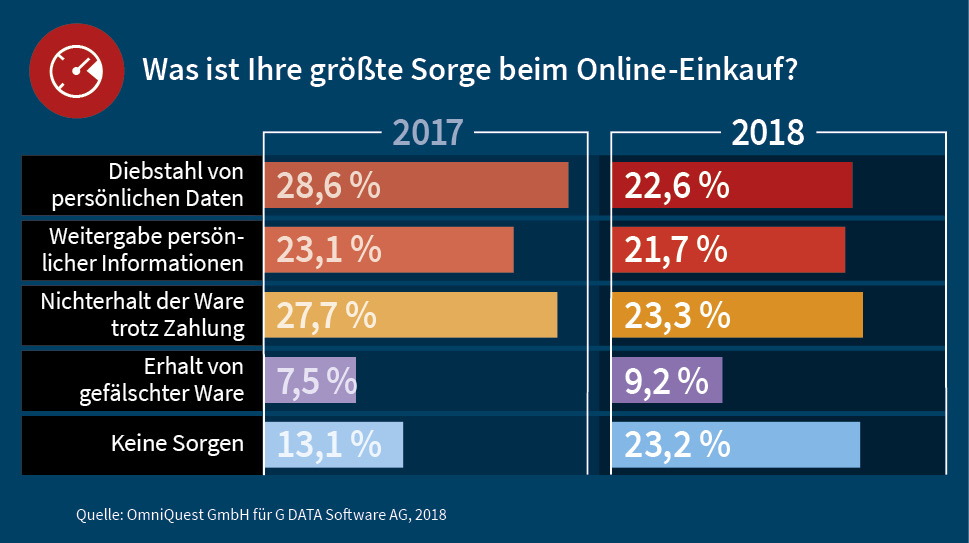 Was ist Ihre größte Sorge beim Online-Einkauf?

| | 2017 | 2018 |
|---|---|---|
| Diebstahl von persönlichen Daten | 28,6 % | 22,6 % |
| Weitergabe persönlicher Informationen | 23,1 % | 21,7 % |
| Nichterhalt der Ware trotz Zahlung | 27,7 % | 23,3 % |
| Erhalt von gefälschter Ware | 7,5 % | 9,2 % |
| Keine Sorgen | 13,1 % | 23,2 % |

Quelle: OmniQuest GmbH für G DATA Software AG, 2018