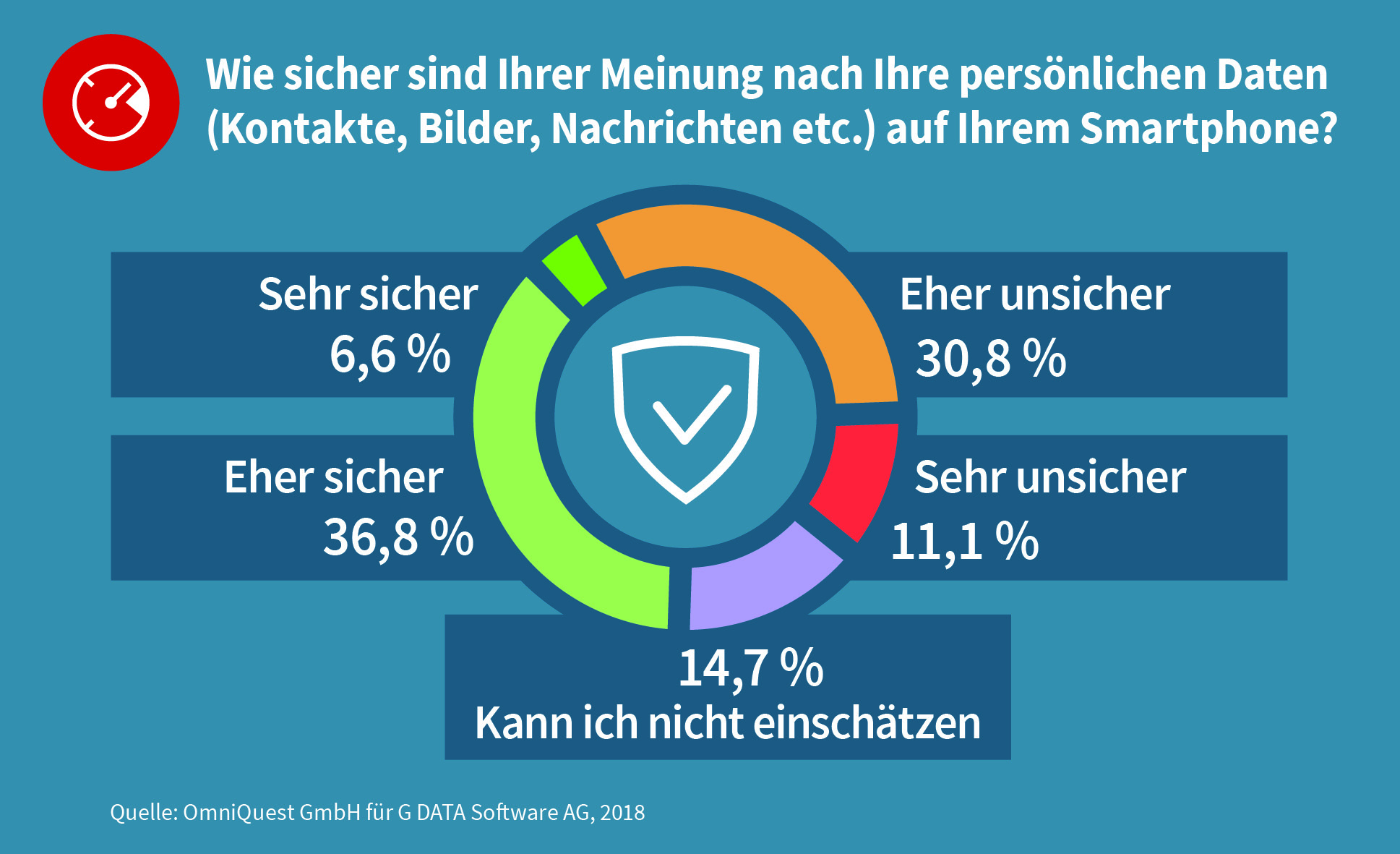 Wie sicher sind Ihrer Meinung nach Ihre persönlichen Daten (Kontakte, Bilder, Nachrichten etc.) auf Ihrem Smartphone?

Sehr sicher
6,6 %

Eher unsicher
30,8 %

Eher sicher
36,8 %

Sehr unsicher
11,1 %

14,7 %
Kann ich nicht einschätzen

Quelle: OmniQuest GmbH für G DATA Software AG, 2018