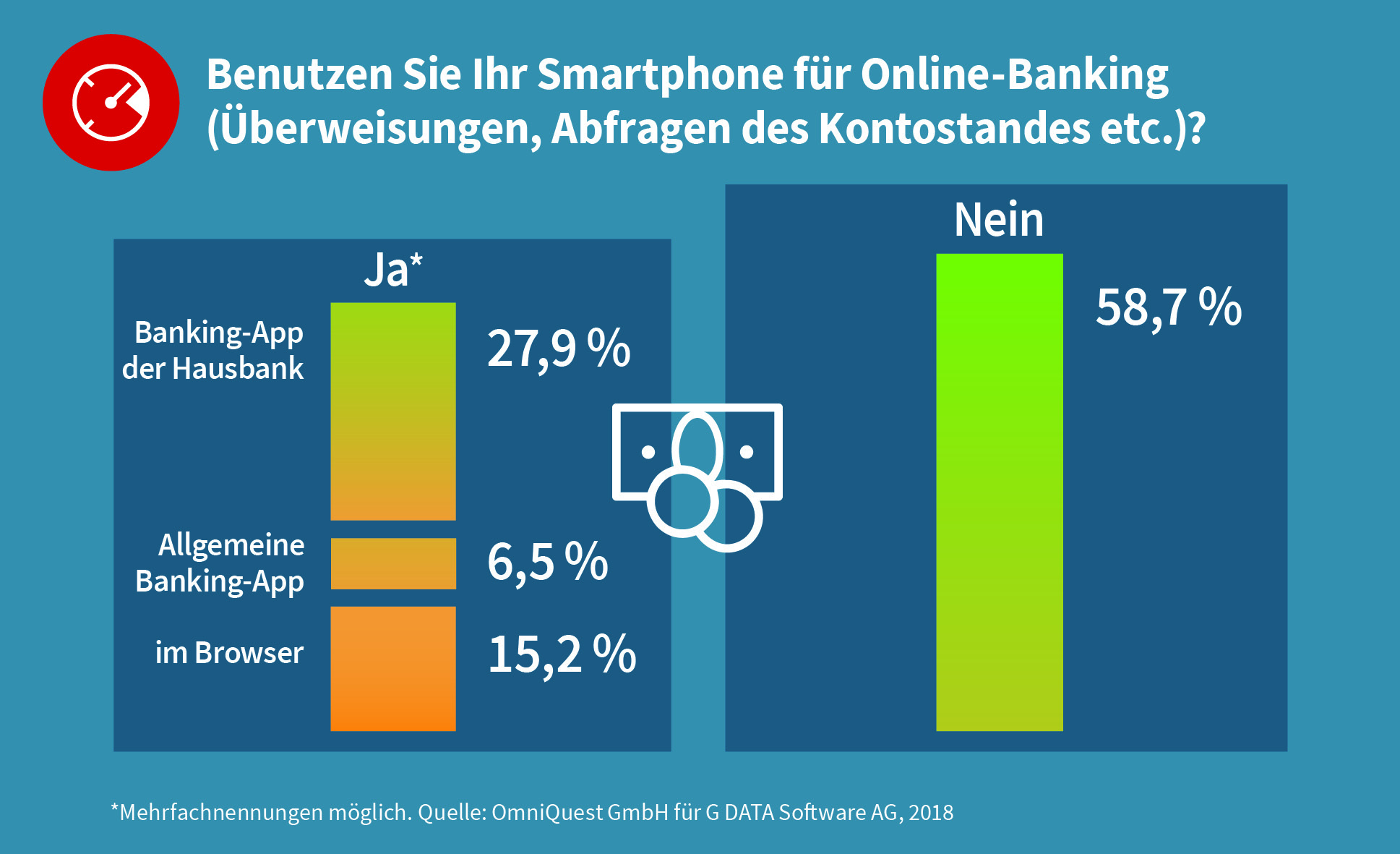 Benutzen Sie Ihr Smartphone für Online-Banking (Überweisungen, Abfragen des Kontostandes etc.)?

Ja*

Banking-App der Hausbank

27,9 %

Allgemeine Banking-App

6,5 %

im Browser

15,2 %

Nein

58,7 %

*Mehrfachnennungen möglich. Quelle: OmniQuest GmbH für G DATA Software AG, 2018