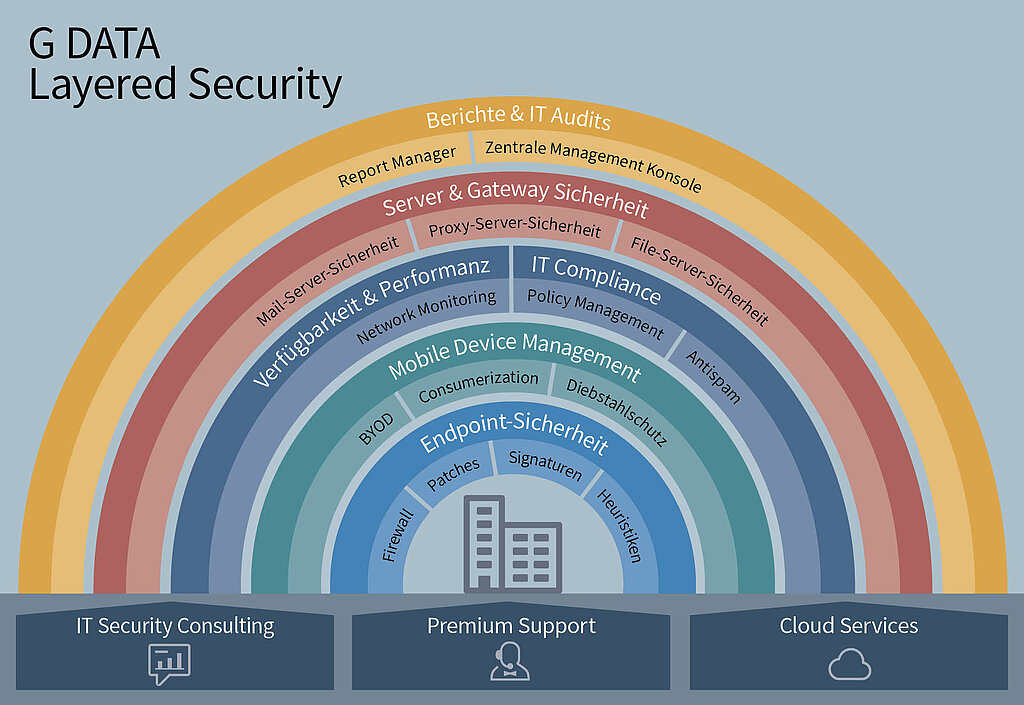 G DATA
Layered Security

Berichte & IT Audits
Report Manager
Zentrale Management Konsole

Server & Gateway Sicherheit
Mail-Server-Sicherheit
Proxy-Server-Sicherheit
File-Server-Sicherheit

Verfügbarkeit & Performanz
Network Monitoring

IT Compliance
Policy Management
Antispam

Mobile Device Management
BYOD
Consumerization
Diebstahlschutz

Endpoint-Sicherheit
Firewall
Patches
Signaturen
Heuristiken

IT Security Consulting
Premium Support
Cloud Services