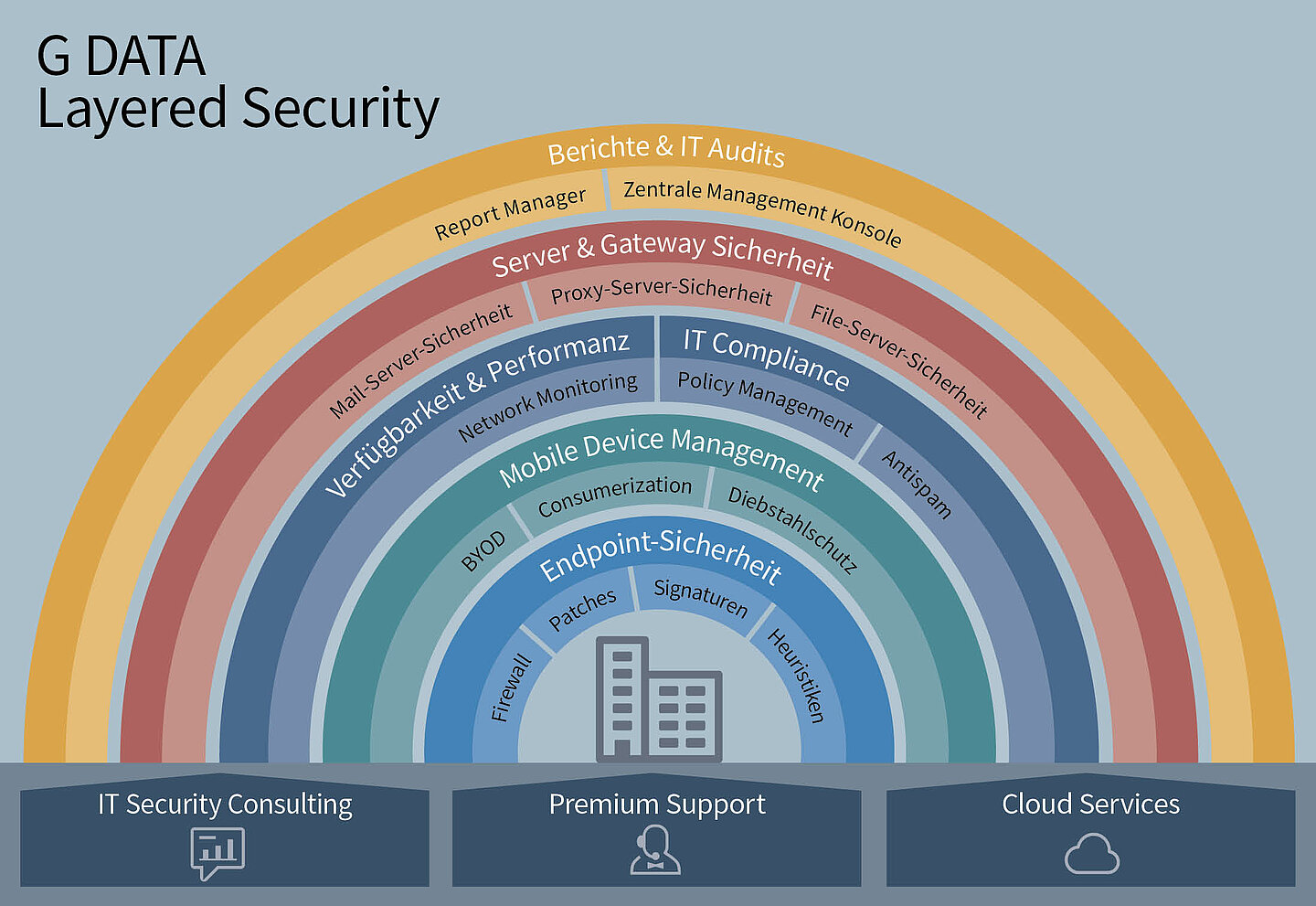 G DATA
Layered Security

Berichte & IT Audits
Report Manager
Zentrale Management Konsole

Server & Gateway Sicherheit
Mail-Server-Sicherheit
Proxy-Server-Sicherheit
File-Server-Sicherheit

Verfügbarkeit & Performanz
Network Monitoring
IT Compliance
Policy Management
Antispam

Mobile Device Management
BYOD
Consumerization
Diebstahlschutz

Endpoint-Sicherheit
Firewall
Patches
Signaturen
Heuristiken

IT Security Consulting
Premium Support
Cloud Services